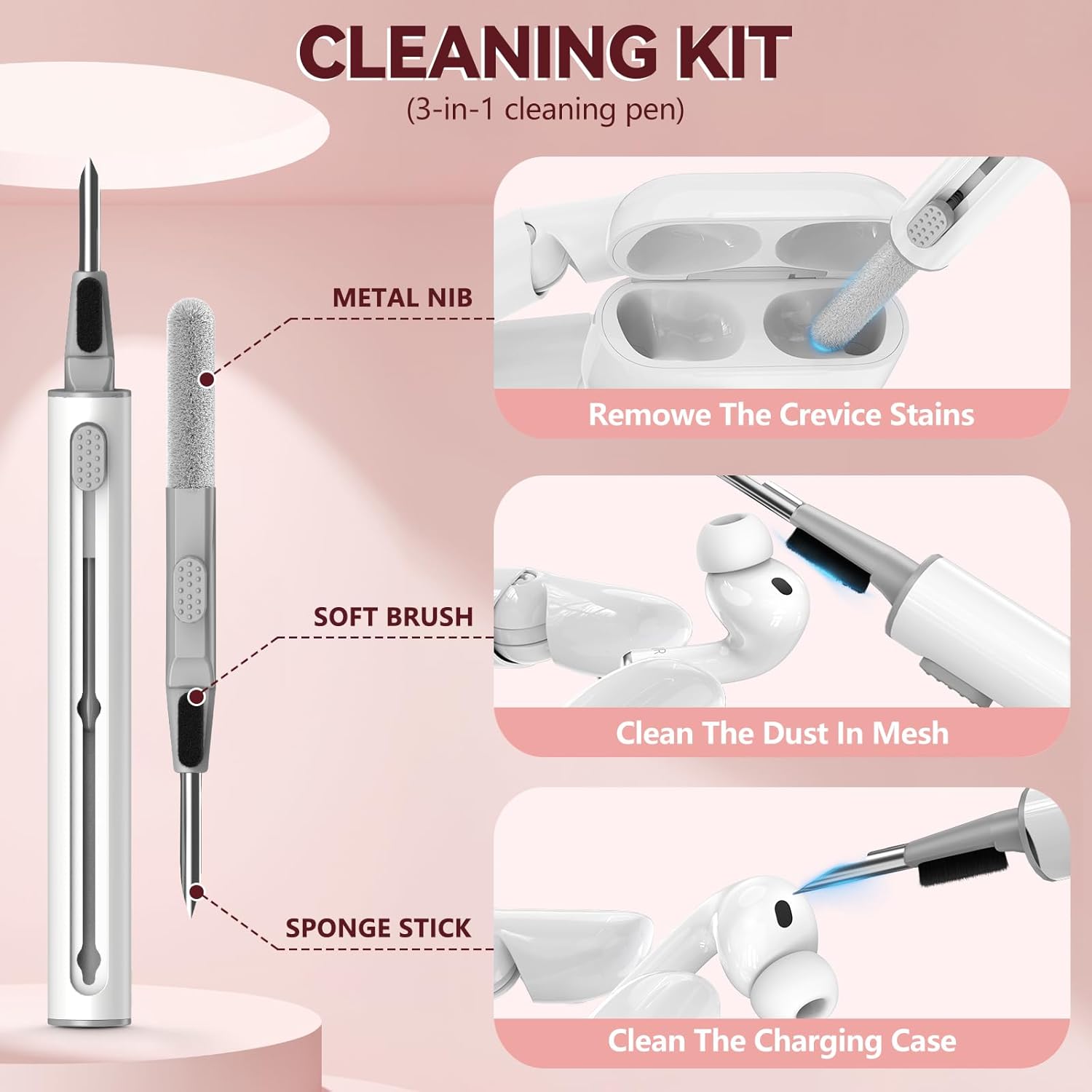 CLEANING KIT
(3-in-1 cleaning pen)

METAL NIB

Remowe The Crevice Stains

SOFT BRUSH

Clean The Dust In Mesh

SPONGE STICK

Clean The Charging Case